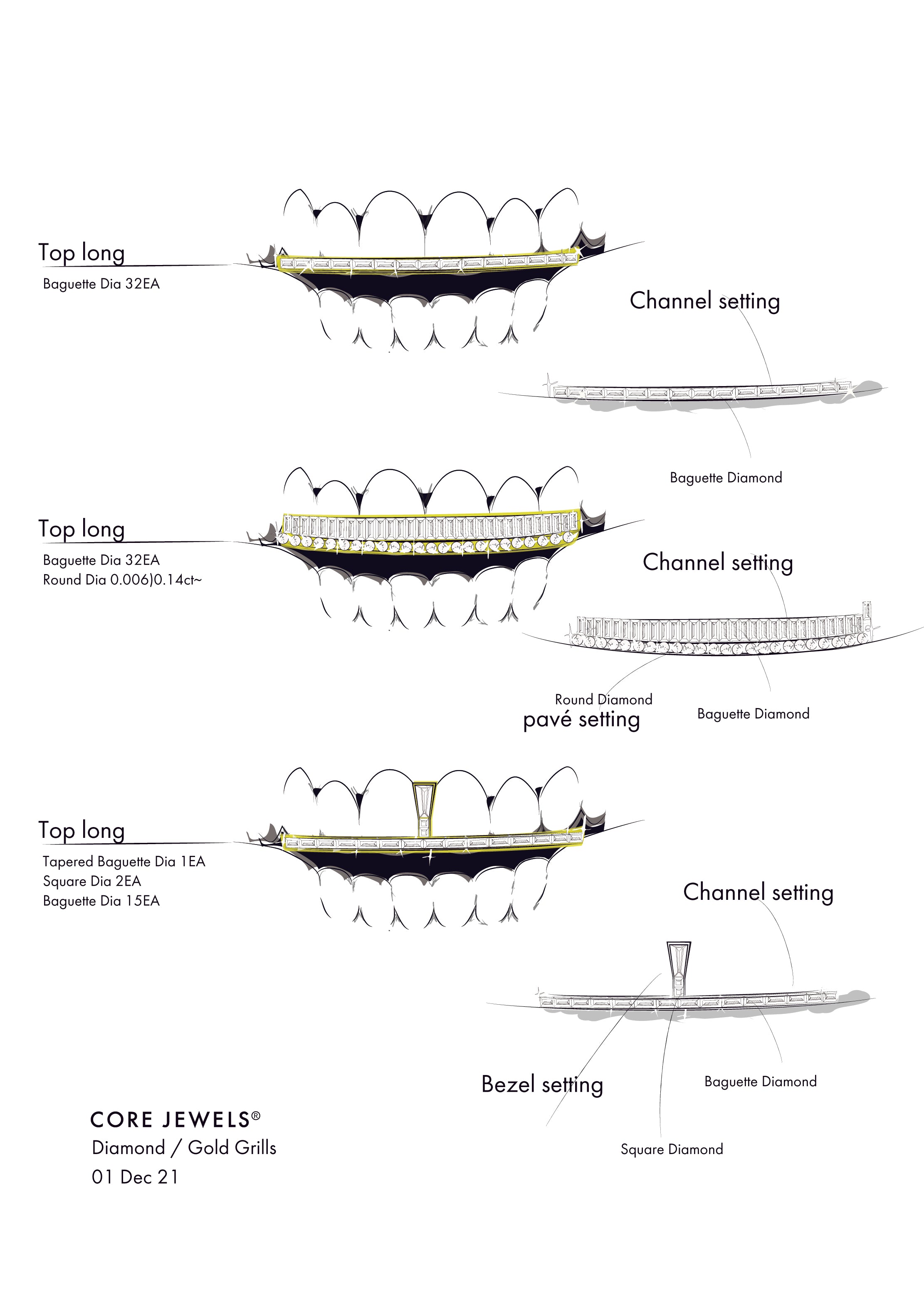 Top long
Baguette Dia 32EA

Channel setting

Baguette Diamond

Top long
Baguette Dia 32EA
Round Dia 0.006)0.14ct~

Channel setting

Round Diamond
pavé setting

Baguette Diamond

Top long
Tapered Baguette Dia 1EA
Square Dia 2EA
Baguette Dia 15EA

Channel setting

Bezel setting

Baguette Diamond

Square Diamond

CORE JEWELS®
Diamond / Gold Grills
01 Dec 21